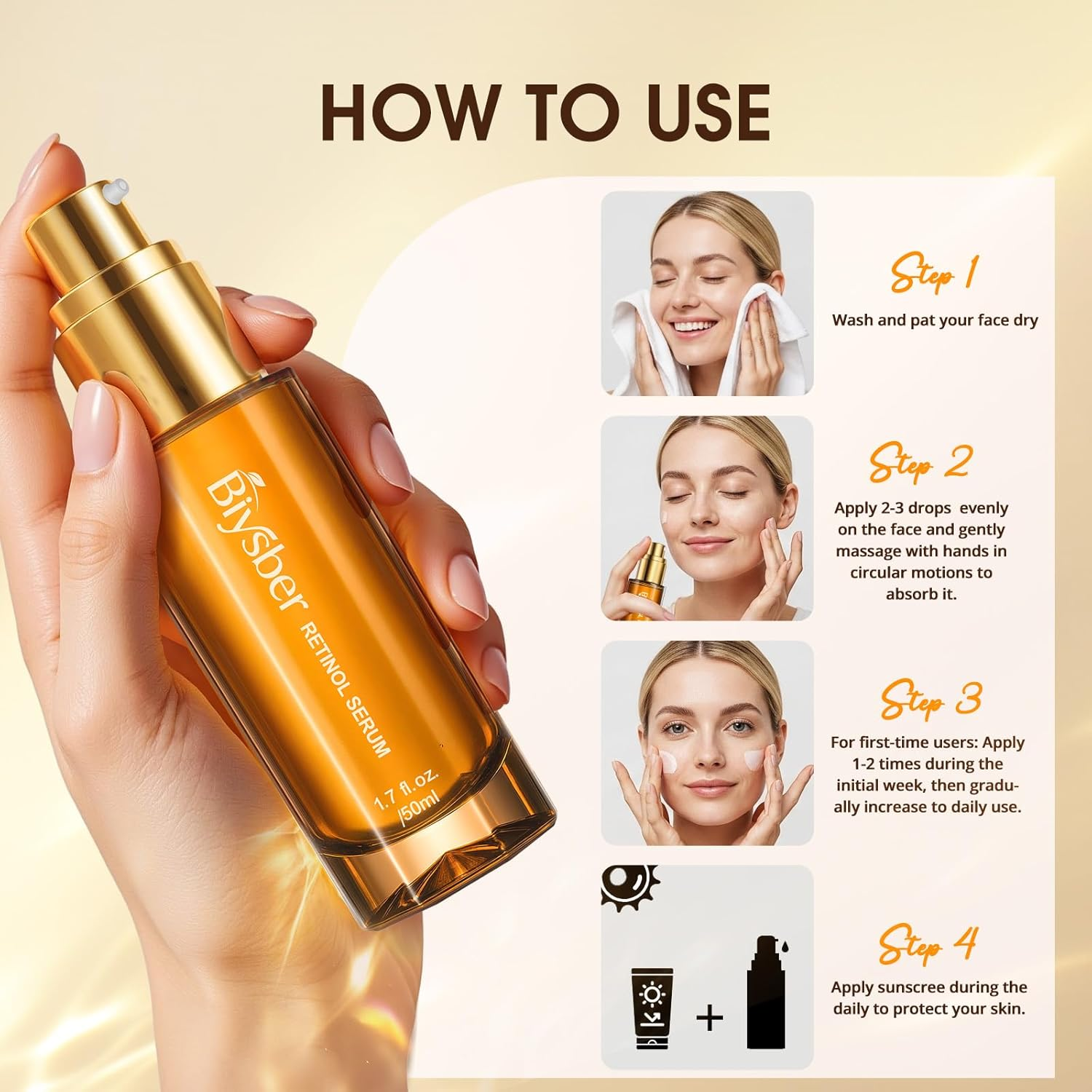 HOW TO USE

Biysber
RETINOL SERUM
1.7 fl.oz. /50ml

Step 1
Wash and pat your face dry

Step 2
Apply 2-3 drops evenly on the face and gently massage with hands in circular motions to absorb it.

Step 3
For first-time users: Apply 1-2 times during the initial week, then gradually increase to daily use.

+

Step 4
Apply sunscree during the daily to protect your skin.